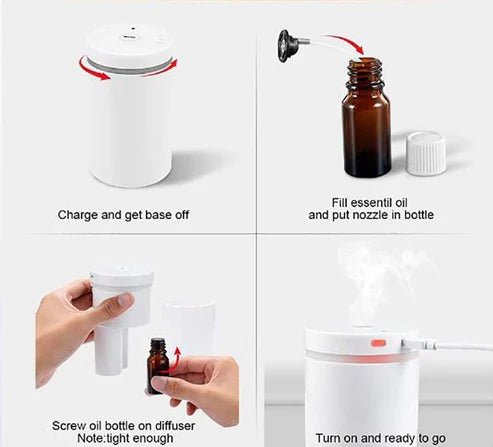 Charge and get base off

Fill essentil oil
and put nozzle in bottle

Screw oil bottle on diffuser
Note:tight enough

Turn on and ready to go